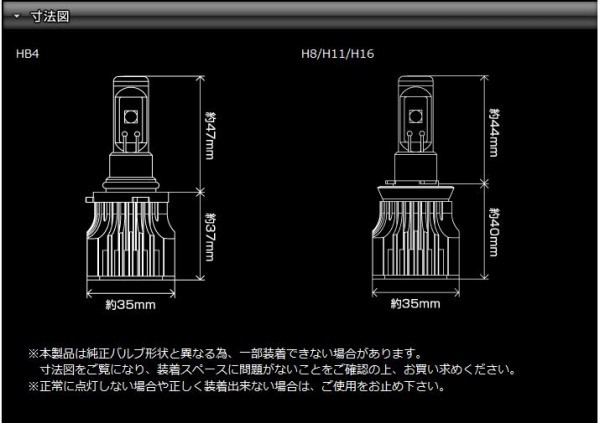 寸法図

HB4

約47mm

約37mm

約35mm

H8/H11/H16

約44mm

約40mm

約35mm

※本製品は純正バルブ形状と異なる為、一部装着できない場合があります。
寸法図をご覧になり、装着スペースに問題がないことをご確認の上、お買い求めください。
※正常に点灯しない場合や正しく装着出来ない場合は、ご使用をお止め下さい。