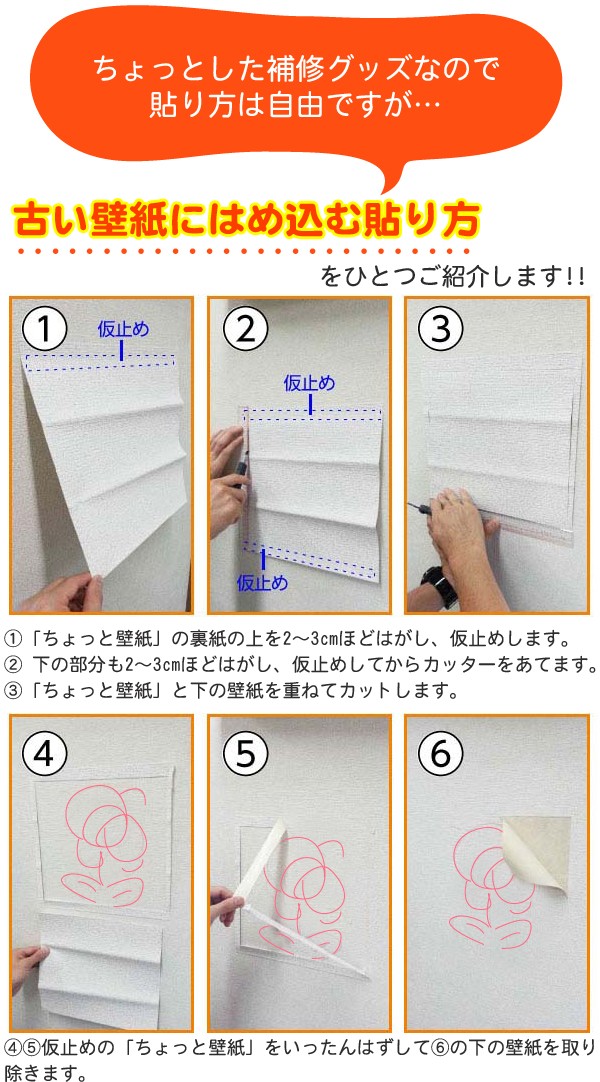 ちょっとした補修グッズなので
貼り方は自由ですが…

古い壁紙にはめ込む貼り方

をひとつご紹介します!!

①
仮止め

②
仮止め
仮止め

③

①「ちょっと壁紙」の裏紙の上を2〜3cmほどはがし、仮止めします。
② 下の部分も2〜3cmほどはがし、仮止めしてからカッターをあてます。
③「ちょっと壁紙」と下の壁紙を重ねてカットします。

④

⑤

⑥

④⑤仮止めの「ちょっと壁紙」をいったんはずして⑥の下の壁紙を取り除きます。