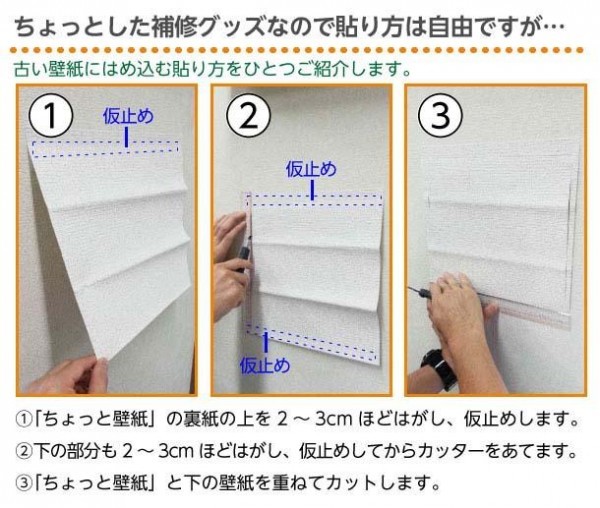 ちょっとした補修グッズなので貼り方は自由ですが…

古い壁紙にはめ込む貼り方をひとつご紹介します。

①

仮止め

②

仮止め

仮止め

③

①「ちょっと壁紙」の裏紙の上を 2 ～ 3cm ほどはがし、仮止めします。
②下の部分も 2 ～ 3cm ほどはがし、仮止めしてからカッターをあてます。
③「ちょっと壁紙」と下の壁紙を重ねてカットします。