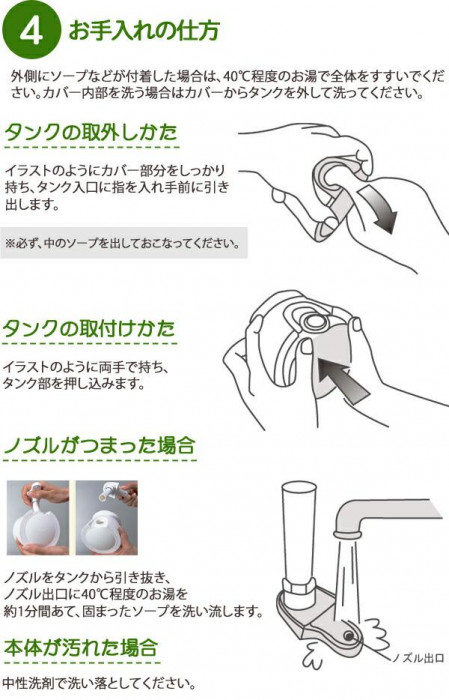 4 お手入れの仕方

外側にソープなどが付着した場合は、40℃程度のお湯で全体をすすいでください。カバー内部を洗う場合はカバーからタンクを外して洗ってください。

タンクの取外しかた

イラストのようにカバー部分をしっかり持ち、タンク入口に指を入れ手前に引き出します。

※必ず、中のソープを出しておこなってください。

タンクの取付けかた

イラストのように両手で持ち、タンク部を押し込みます。

ノズルがつまった場合

ノズルをタンクから引き抜き、ノズル出口に40℃程度のお湯を約1分間あて、固まったソープを洗い流します。

ノズル出口

本体が汚れた場合

中性洗剤で洗い落としてください。