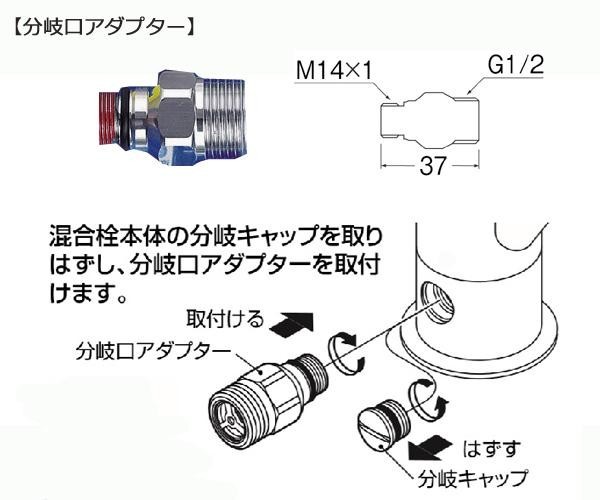 【分岐口アダプター】

M14×1

G1/2

37

混合栓本体の分岐キャップを取りはずし、分岐口アダプターを取付けます。

取付ける

分岐口アダプター

はずす

分岐キャップ