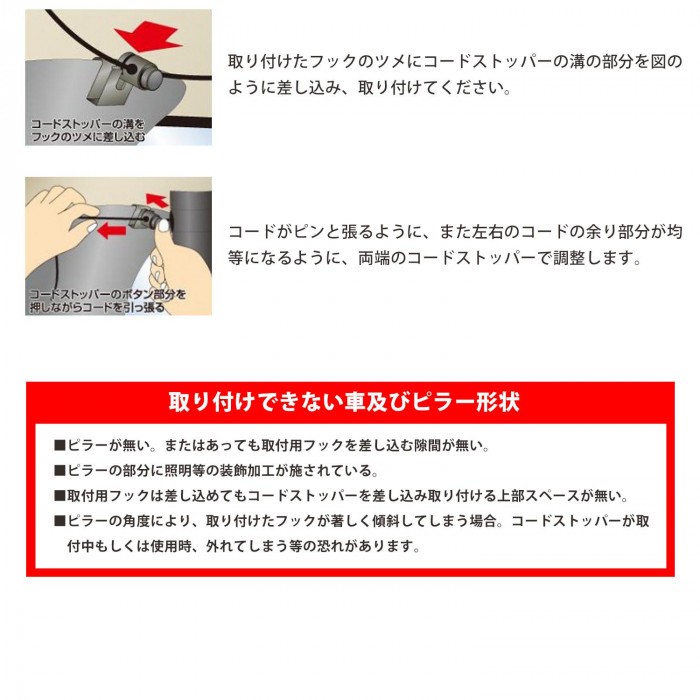 コードストッパーの溝をフックのツメに差し込む

取り付けたフックのツメにコードストッパーの溝の部分を図のように差し込み、取り付けてください。

コードストッパーのボタン部分を押しながらコードを引っ張る

コードがピンと張るように、また左右のコードの余り部分が均等になるように、両端のコードストッパーで調整します。

取り付けできない車及びピラー形状

■ピラーが無い。またはあっても取付用フックを差し込む隙間が無い。
■ピラーの部分に照明等の装飾加工が施されている。
■取付用フックは差し込めてもコードストッパーを差し込み取り付ける上部スペースが無い。
■ピラーの角度により、取り付けたフックが著しく傾斜してしまう場合。コードストッパーが取付中もしくは使用時、外れてしまう等の恐れがあります。