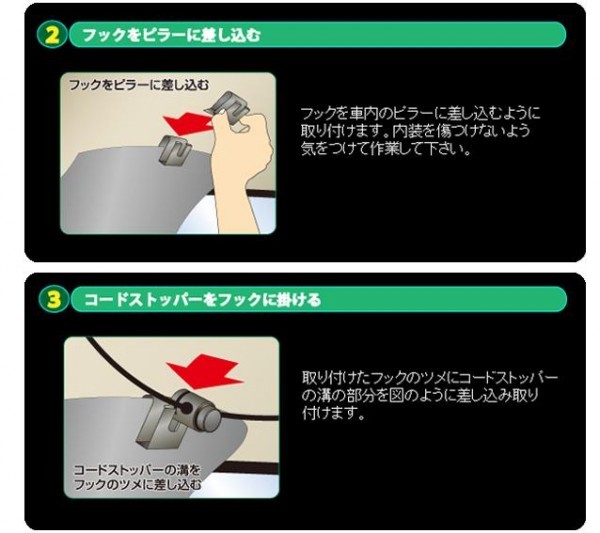 2 フックをピラーに差し込む

フックをピラーに差し込む

フックを車内のピラーに差し込むように取り付けます。内装を傷つけないよう気をつけて作業して下さい。

3 コードストッパーをフックに掛ける

コードストッパーの溝をフックのツメに差し込む

取り付けたフックのツメにコードストッパーの溝の部分を図のように差し込み取り付けます。