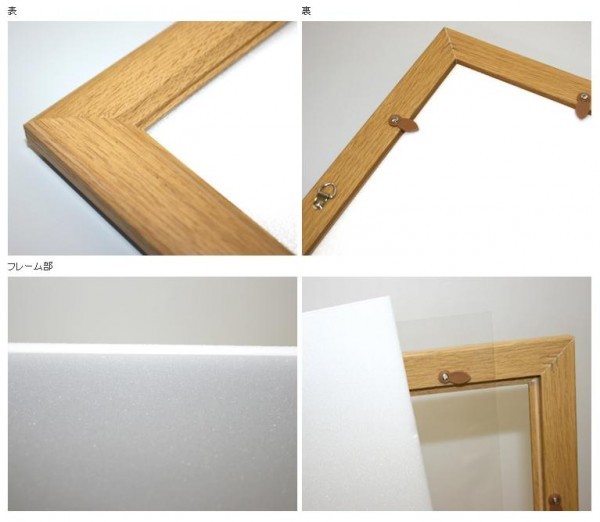 表

裏

フレーム部