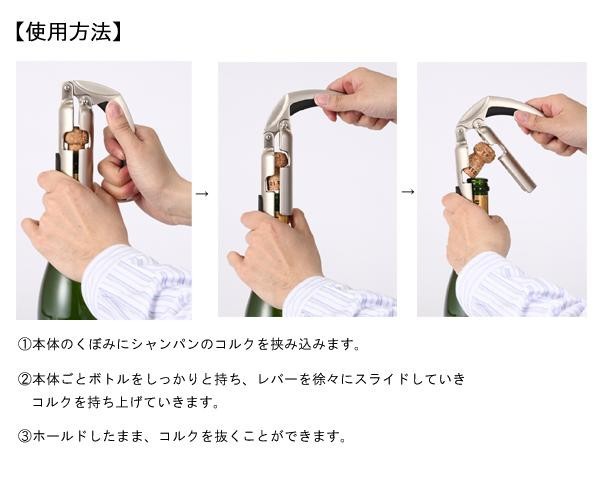 【使用方法】

→

→

①本体のくぼみにシャンパンのコルクを挟み込みます。

②本体ごとボトルをしっかりと持ち、レバーを徐々にスライドしていきコルクを持ち上げていきます。

③ホールドしたまま、コルクを抜くことができます。