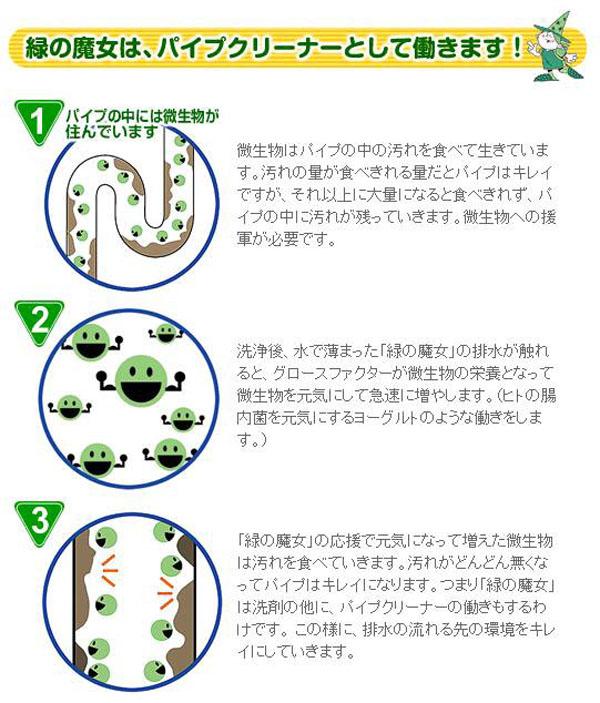 緑の魔女は、パイプクリーナーとして働きます！

1

パイプの中には微生物が住んでいます

微生物はパイプの中の汚れを食べて生きています。汚れの量が食べきれる量だとパイプはキレイですが、それ以上に大量になると食べきれず、パイプの中に汚れが残っていきます。微生物への援軍が必要です。

2

洗浄後、水で薄まった「緑の魔女」の排水が触れると、グロースファクターが微生物の栄養となって微生物を元気にして急速に増やします。（ヒトの腸内菌を元気にするヨーグルトのような働きをします。）

3

「緑の魔女」の応援で元気になって増えた微生物は汚れを食べていきます。汚れがどんどん無くなってパイプはキレイになります。つまり「緑の魔女」は洗剤の他に、パイプクリーナーの働きもするわけです。この様に、排水の流れる先の環境をキレイにしていきます。