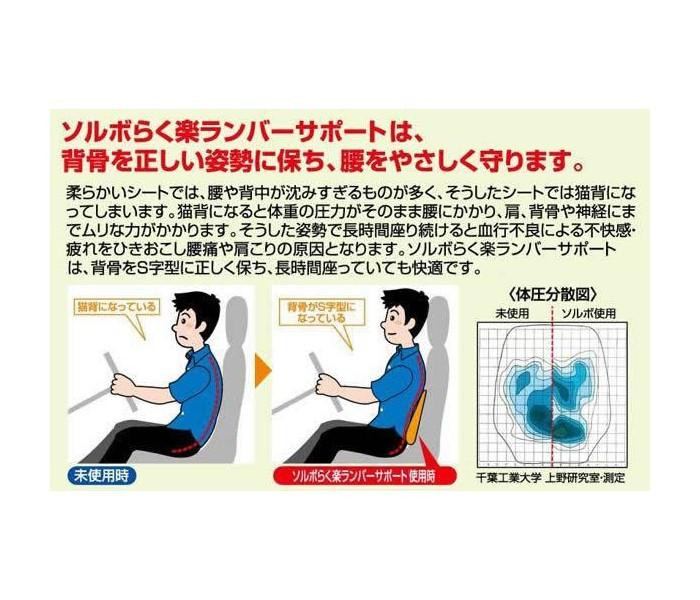 ソルボらく楽ランバーサポートは、
背骨を正しい姿勢に保ち、腰をやさしく守ります。

柔らかいシートでは、腰や背中が沈みすぎるものが多く、そうしたシートでは猫背になってしまいます。猫背になると体重の圧力がそのまま腰にかかり、肩、背骨や神経にまでムリな力がかかります。そうした姿勢で長時間座り続けると血行不良による不快感・疲れをひきおこし腰痛や肩こりの原因となります。ソルボらく楽ランバーサポートは、背骨をS字型に正しく保ち、長時間座っていても快適です。

猫背になっている

未使用時

背骨がS字型になっている

ソルボらく楽ランバーサポート使用時

〈体圧分散図〉

未使用

ソルボ使用

千葉工業大学 上野研究室・測定