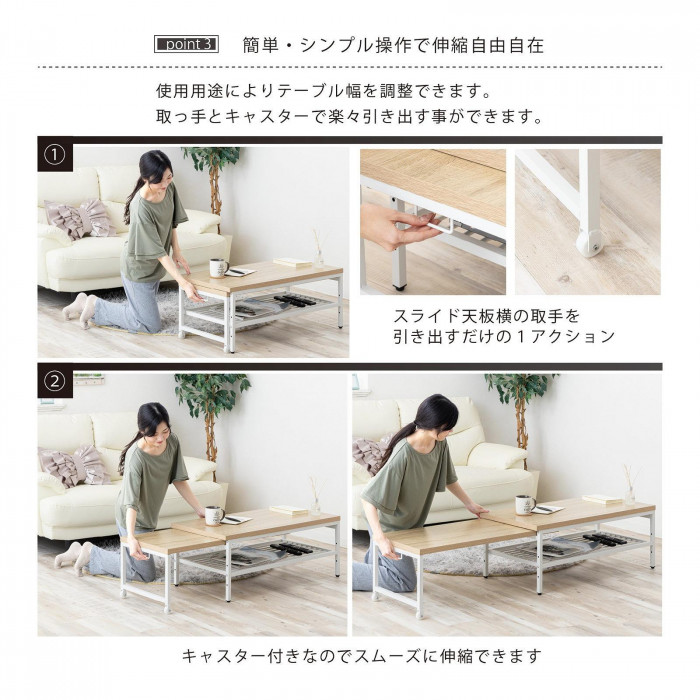 point 3 簡単・シンプル操作で伸縮自由自在

使用用途によりテーブル幅を調整できます。
取っ手とキャスターで楽々引き出す事ができます。

①

スライド天板横の取手を
引き出すだけの１アクション

②

キャスター付きなのでスムーズに伸縮できます