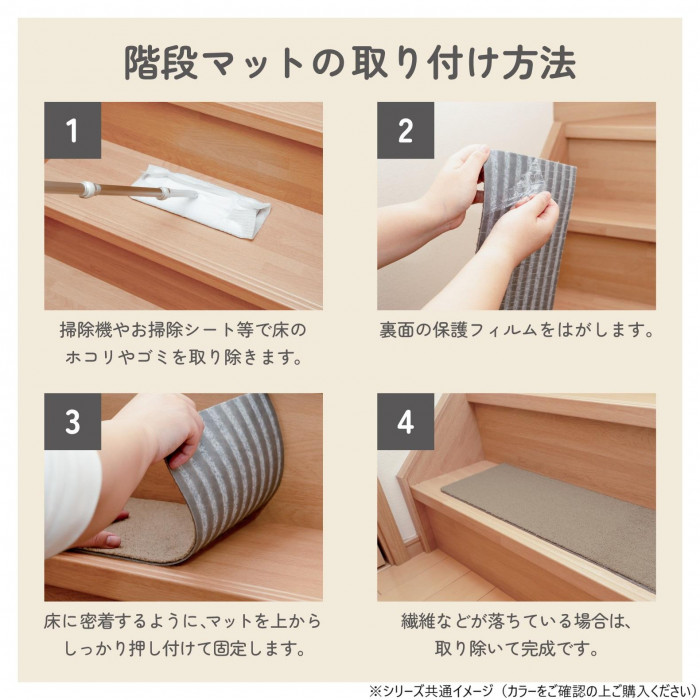 階段マットの取り付け方法

1

掃除機やお掃除シート等で床のホコリやゴミを取り除きます。

2

裏面の保護フィルムをはがします。

3

床に密着するように、マットを上からしっかり押し付けて固定します。

4

繊維などが落ちている場合は、取り除いて完成です。

※シリーズ共通イメージ（カラーをご確認の上ご購入ください）