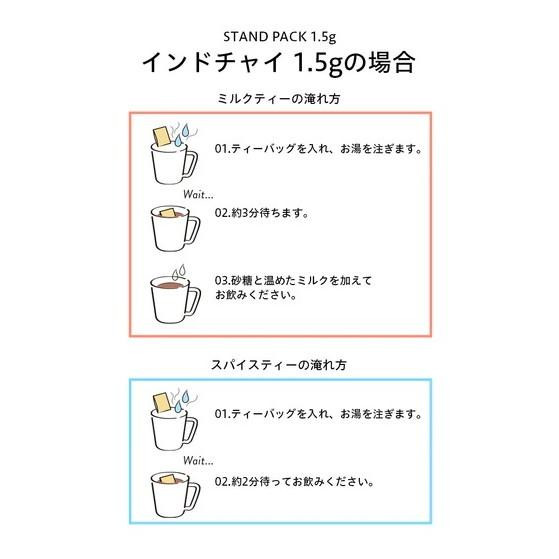 STAND PACK 1.5g
インドチャイ 1.5gの場合

ミルクティーの淹れ方

01.ティーバッグを入れ、お湯を注ぎます。

Wait...

02.約3分待ちます。

03.砂糖と温めたミルクを加えてお飲みください。

スパイスティーの淹れ方

01.ティーバッグを入れ、お湯を注ぎます。

Wait...

02.約2分待ってお飲みください。