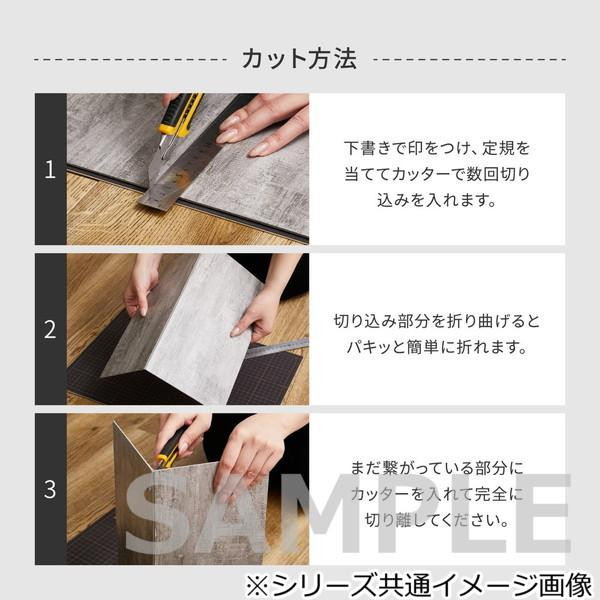 カット方法

1

下書きで印をつけ、定規を当ててカッターで数回切り込みを入れます。

2

切り込み部分を折り曲げるとパキッと簡単に折れます。

3

まだ繋がっている部分にカッターを入れて完全に切り離してください。

SAMPLE

※シリーズ共通イメージ画像