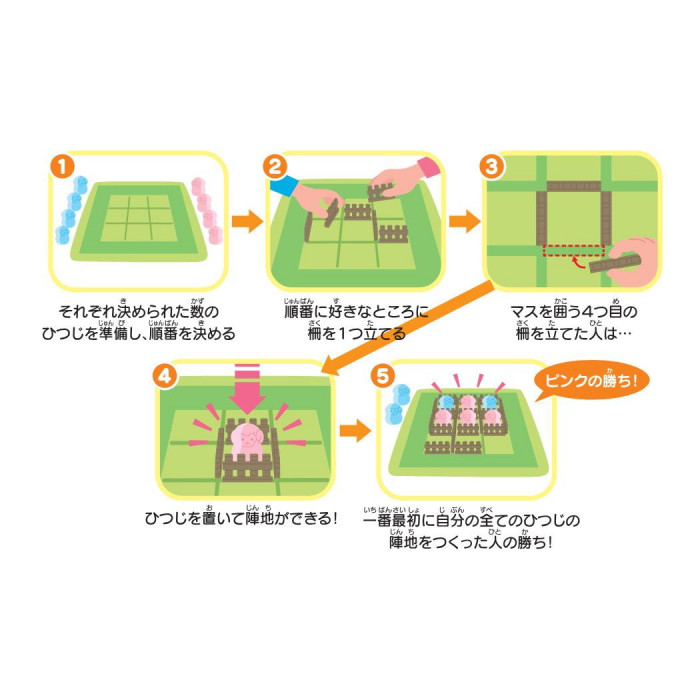 1

それぞれ決められた数のひつじを準備し、順番を決める

2

順番に好きなところに柵を1つ立てる

3

マスを囲う4つ目の柵を立てた人は…

4

ひつじを置いて陣地ができる!

5

ピンクの勝ち!

一番最初に自分の全てのひつじの陣地をつくった人の勝ち!