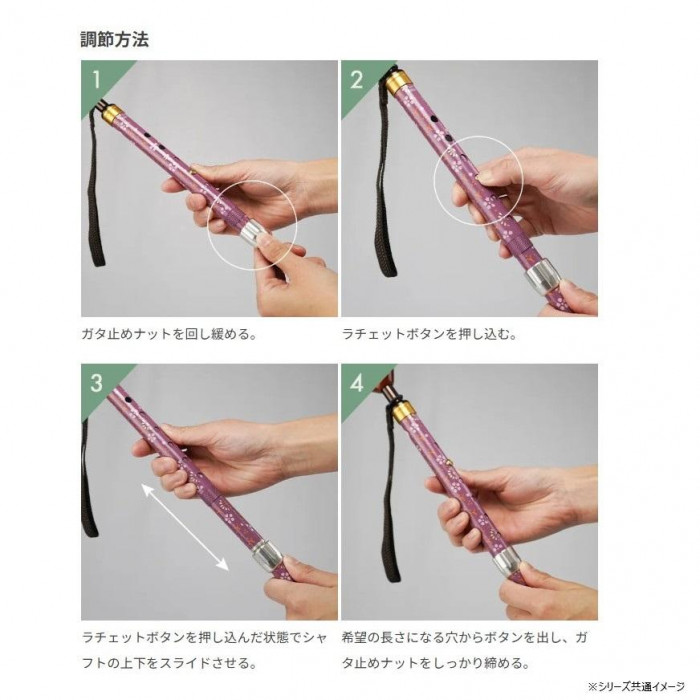 調節方法

1

ガタ止めナットを回し緩める。

2

ラチェットボタンを押し込む。

3

ラチェットボタンを押し込んだ状態でシャフトの上下をスライドさせる。

4

希望の長さになる穴からボタンを出し、ガタ止めナットをしっかり締める。

※シリーズ共通イメージ