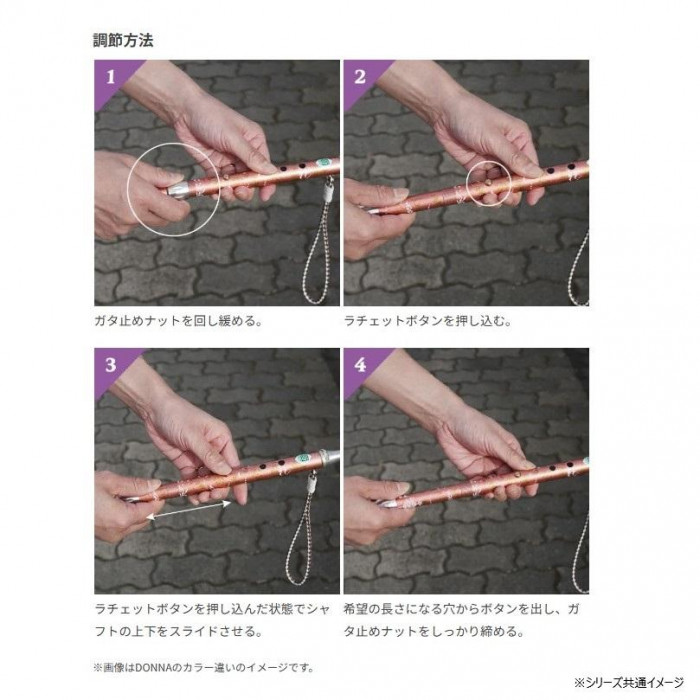 調節方法

1

ガタ止めナットを回し緩める。

2

ラチェットボタンを押し込む。

3

ラチェットボタンを押し込んだ状態でシャフトの上下をスライドさせる。

4

希望の長さになる穴からボタンを出し、ガタ止めナットをしっかり締める。

※画像はDONNAのカラー違いのイメージです。

※シリーズ共通イメージ