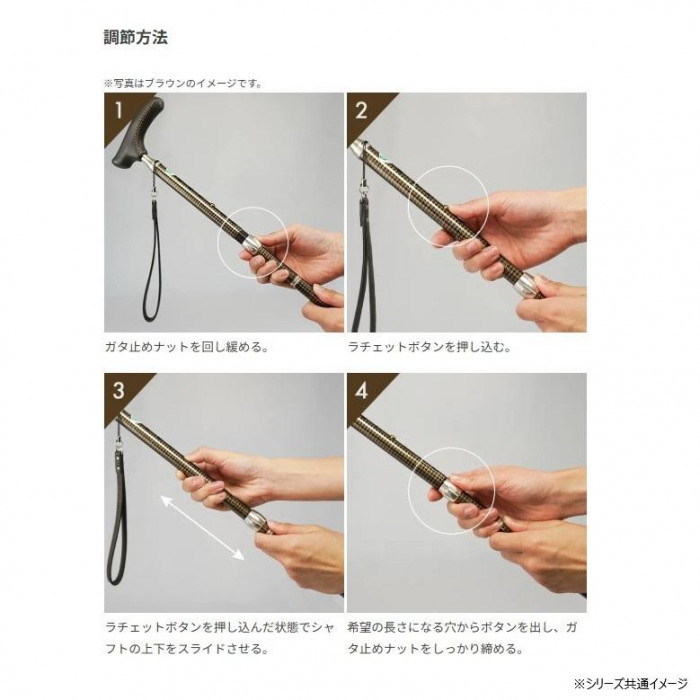 調節方法

※写真はブラウンのイメージです。

1

ガタ止めナットを回し緩める。

2

ラチェットボタンを押し込む。

3

ラチェットボタンを押し込んだ状態でシャフトの上下をスライドさせる。

4

希望の長さになる穴からボタンを出し、ガタ止めナットをしっかり締める。

※シリーズ共通イメージ