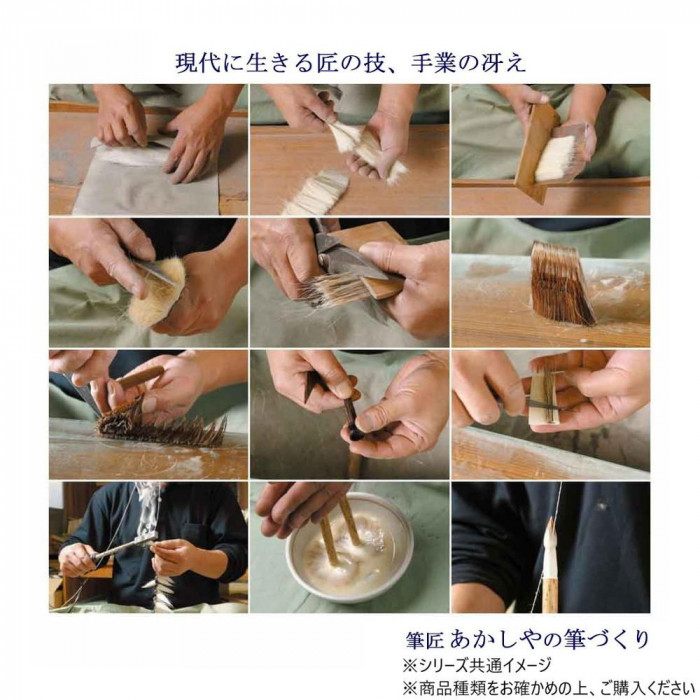 現代に生きる匠の技、手業の冴え

筆匠 あかしやの筆づくり
※シリーズ共通イメージ
※商品種類をお確かめの上、ご購入ください