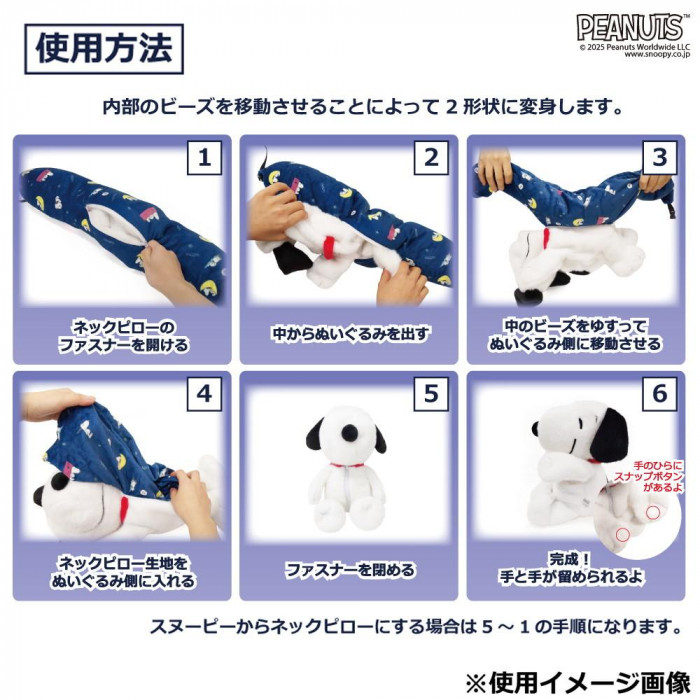 使用方法

PEANUTS™
© 2025 Peanuts Worldwide LLC
www.snoopy.co.jp

内部のビーズを移動させることによって 2 形状に変身します。

1
ネックピローの
ファスナーを開ける

2
中からぬいぐるみを出す

3
中のビーズをゆすって
ぬいぐるみ側に移動させる

4
ネックピロー生地を
ぬいぐるみ側に入れる

5
ファスナーを閉める

6
手のひらに
スナップボタン
があるよ
完成！
手と手が留められるよ

スヌーピーからネックピローにする場合は 5 ～ 1 の手順になります。

※使用イメージ画像