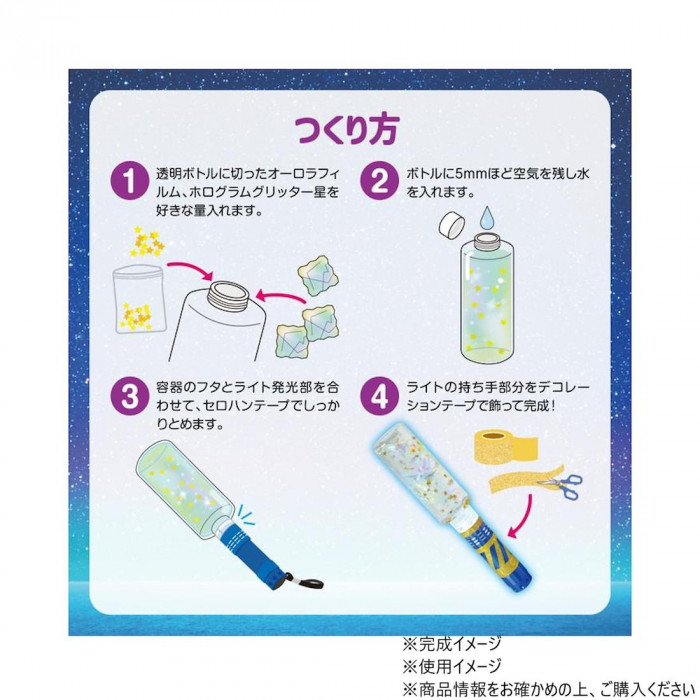 つくり方

1 透明ボトルに切ったオーロラフィルム、ホログラムグリッター星を好きな量入れます。

2 ボトルに5mmほど空気を残し水を入れます。

3 容器のフタとライト発光部を合わせて、セロハンテープでしっかりとめます。

4 ライトの持ち手部分をデコレーションテープで飾って完成！

※完成イメージ
※使用イメージ
※商品情報をお確かめの上、ご購入ください