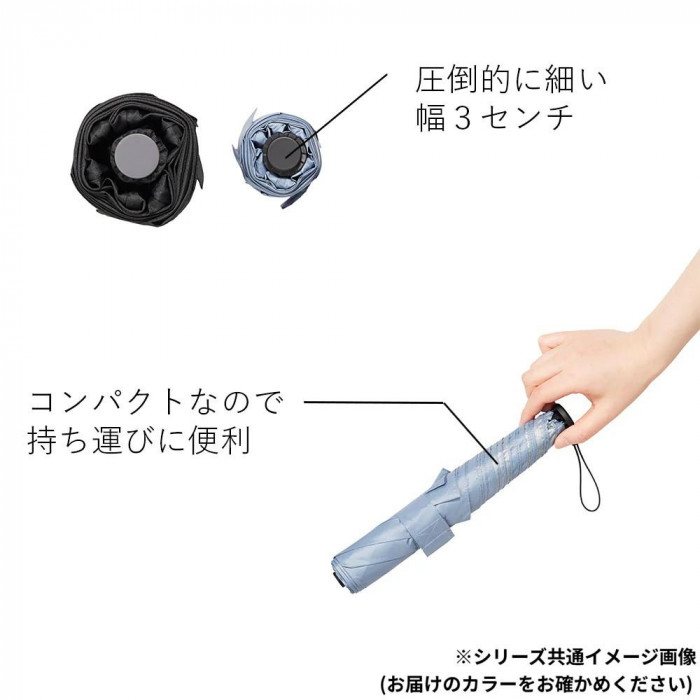 圧倒的に細い
幅３センチ

コンパクトなので
持ち運びに便利

※シリーズ共通イメージ画像
(お届けのカラーをお確かめください)