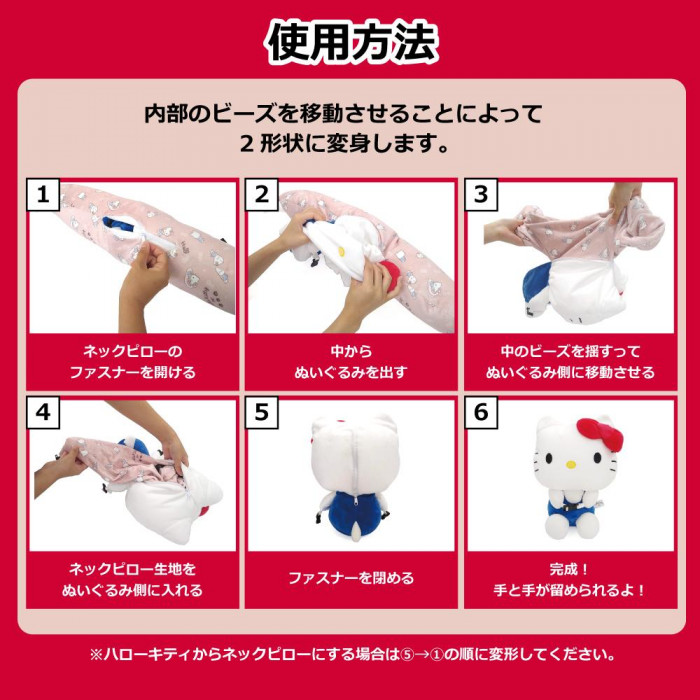 使用方法

内部のビーズを移動させることによって
2 形状に変身します。

1

ネックピローの
ファスナーを開ける

2

中から
ぬいぐるみを出す

3

中のビーズを揺すって
ぬいぐるみ側に移動させる

4

ネックピロー生地を
ぬいぐるみ側に入れる

5

ファスナーを閉める

6

完成！
手と手が留められるよ！

※ハローキティからネックピローにする場合は⑤→①の順に変形してください。