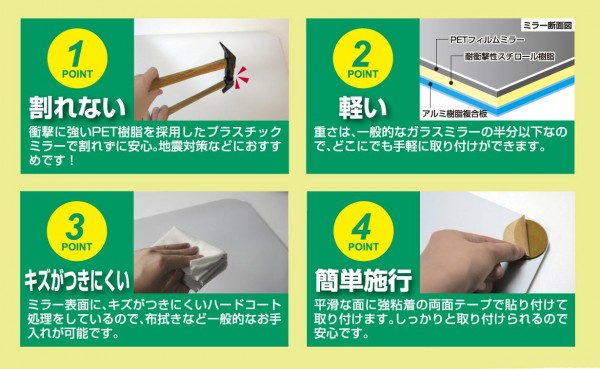 1
POINT

割れない

衝撃に強いPET樹脂を採用したプラスチックミラーで割れずに安心。地震対策などにおすすめです！

2
POINT

軽い

ミラー断面図

PETフィルムミラー

耐衝撃性スチロール樹脂

アルミ樹脂複合板

重さは、一般的なガラスミラーの半分以下なので、どこにでも手軽に取り付けができます。

3
POINT

キズがつきにくい

ミラー表面に、キズがつきにくいハードコート処理をしているので、布拭きなど一般的なお手入れが可能です。

4
POINT

簡単施行

平滑な面に強粘着の両面テープで貼り付けて取り付けます。しっかりと取り付けられるので安心です。