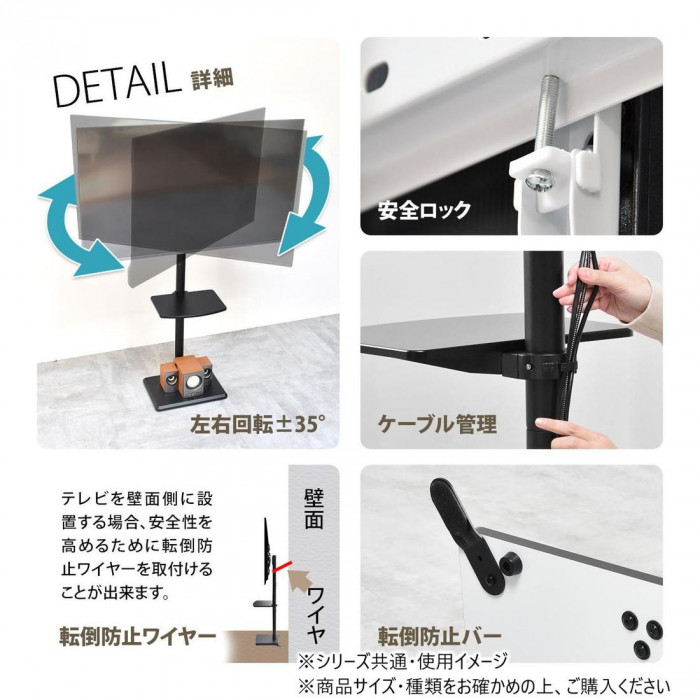 DETAIL 詳細

左右回転±35°

安全ロック

ケーブル管理

テレビを壁面側に設置する場合、安全性を高めるために転倒防止ワイヤーを取付けることが出来ます。

壁面

ワイヤ

転倒防止ワイヤー

転倒防止バー

※シリーズ共通・使用イメージ
※商品サイズ・種類をお確かめの上、ご購入ください