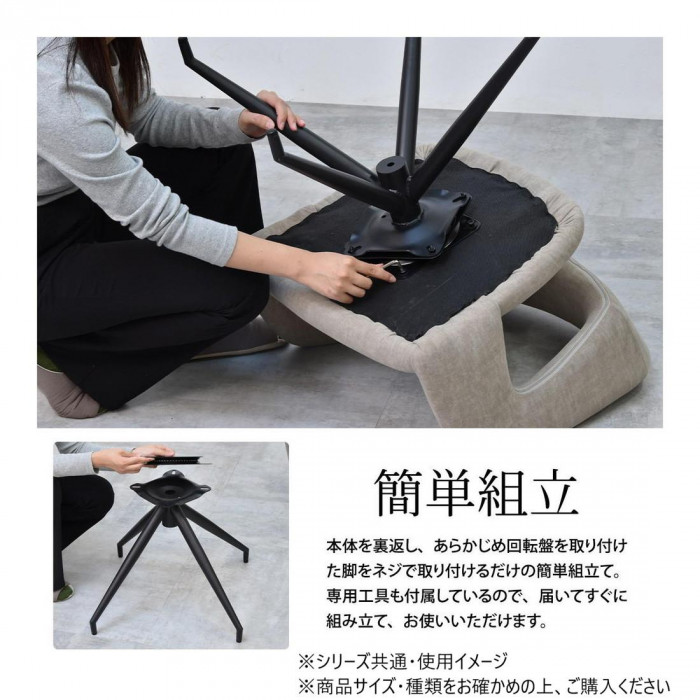 簡単組立

本体を裏返し、あらかじめ回転盤を取り付けた脚をネジで取り付けるだけの簡単組立て。専用工具も付属しているので、届いてすぐに組み立て、お使いいただけます。

※シリーズ共通・使用イメージ
※商品サイズ・種類をお確かめの上、ご購入ください