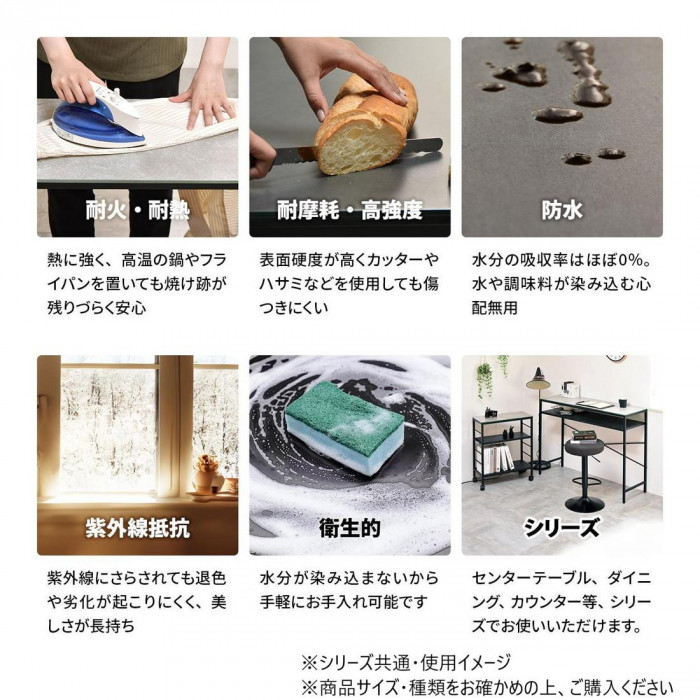 耐火・耐熱

熱に強く、高温の鍋やフライパンを置いても焼け跡が残りづらく安心

耐摩耗・高強度

表面硬度が高くカッターやハサミなどを使用しても傷つきにくい

防水

水分の吸収率はほぼ0%。水や調味料が染み込む心配無用

紫外線抵抗

紫外線にさらされても退色や劣化が起こりにくく、美しさが長持ち

衛生的

水分が染み込まないから手軽にお手入れ可能です

シリーズ

センターテーブル、ダイニング、カウンター等、シリーズでお使いいただけます。

※シリーズ共通・使用イメージ
※商品サイズ・種類をお確かめの上、ご購入ください