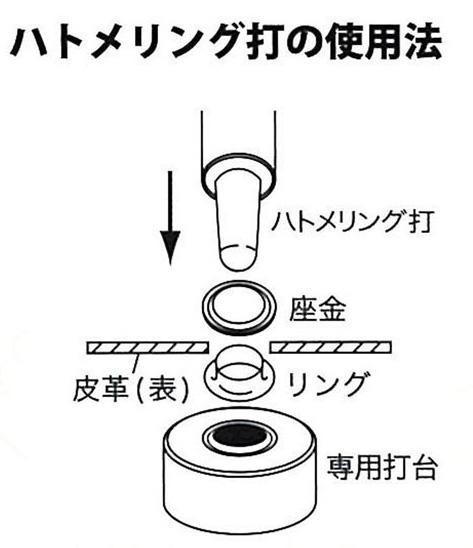 ハトメリング打の使用法

ハトメリング打

座金

皮革(表)

リング

専用打台