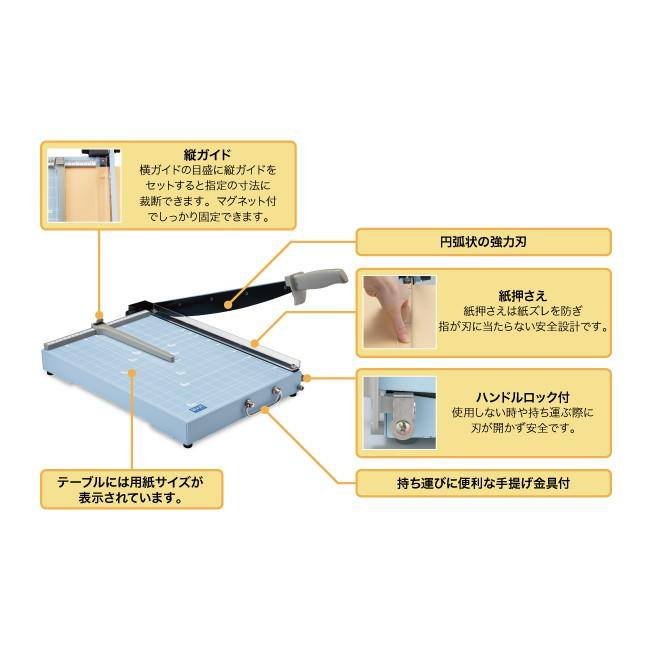 縦ガイド
横ガイドの目盛に縦ガイドをセットすると指定の寸法に裁断できます。マグネット付でしっかり固定できます。

円弧状の強力刃

紙押さえ
紙押さえは紙ズレを防ぎ指が刃に当たらない安全設計です。

ハンドルロック付
使用しない時や持ち運ぶ際に刃が開かず安全です。

テーブルには用紙サイズが表示されています。

持ち運びに便利な手提げ金具付