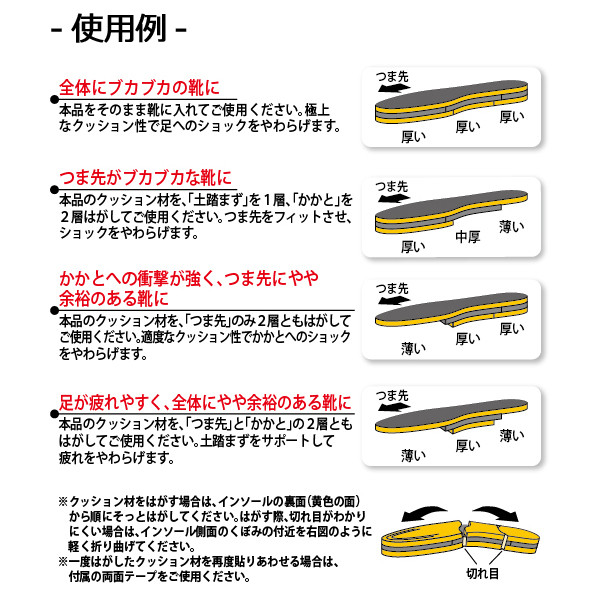 - 使用例 -

全体にブカブカの靴に

本品をそのまま靴に入れてご使用ください。極上なクッション性で足へのショックをやわらげます。

つま先
厚い
厚い
厚い

つま先がブカブカな靴に

本品のクッション材を、「土踏まず」を１層、「かかと」を２層はがしてご使用ください。つま先をフィットさせ、ショックをやわらげます。

つま先
厚い
中厚
薄い

かかとへの衝撃が強く、つま先にやや余裕のある靴に

本品のクッション材を、「つま先」のみ２層ともはがしてご使用ください。適度なクッション性でかかとへのショックをやわらげます。

つま先
薄い
厚い
厚い

足が疲れやすく、全体にやや余裕のある靴に

本品のクッション材を、「つま先」と「かかと」の２層ともはがしてご使用ください。土踏まずをサポートして疲れをやわらげます。

つま先
薄い
厚い
薄い

※クッション材をはがす場合は、インソールの裏面（黄色の面）から順にそっとはがしてください。はがす際、切れ目がわかりにくい場合は、インソール側面のくぼみの付近を右図のように軽く折り曲げてください。
※一度はがしたクッション材を再度貼りあわせる場合は、付属の両面テープをご使用ください。

切れ目