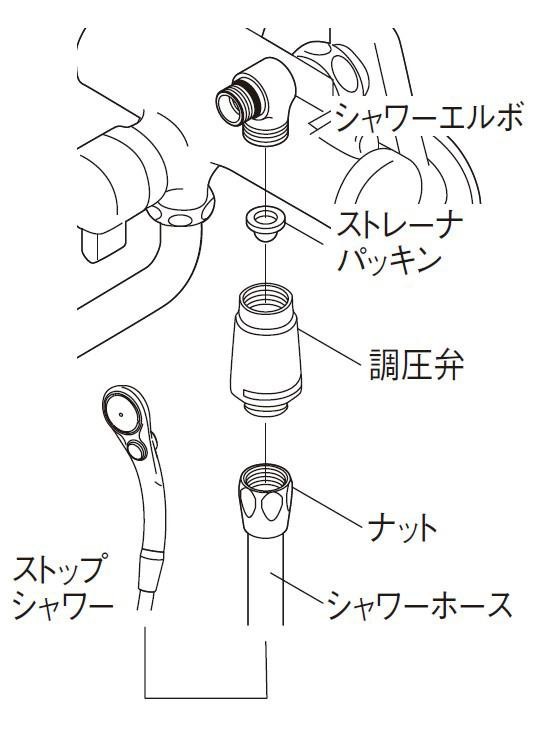 シャワーエルボ

ストレーナ
パッキン

調圧弁

ナット

ストップ
シャワー

シャワーホース