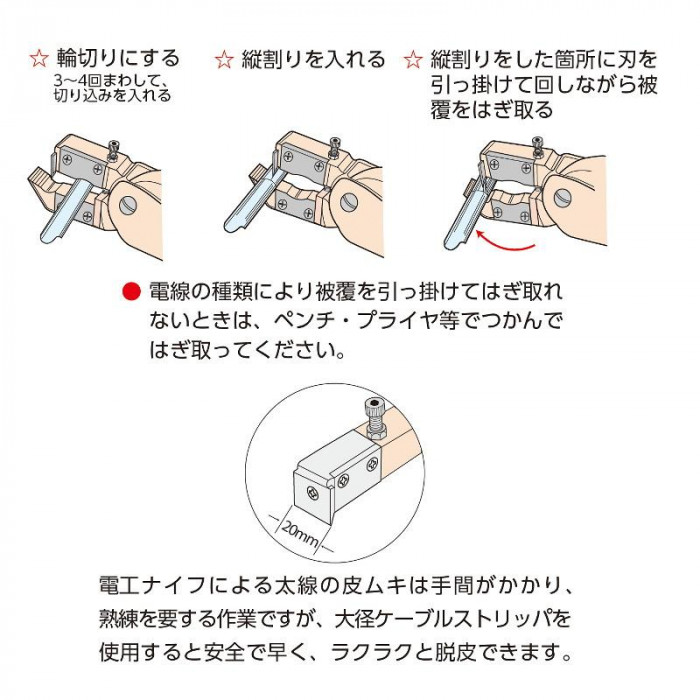 ☆ 輪切りにする
3〜4回まわして、切り込みを入れる

☆ 縦割りを入れる

☆ 縦割りをした箇所に刃を引っ掛けて回しながら被覆をはぎ取る

● 電線の種類により被覆を引っ掛けてはぎ取れないときは、ペンチ・プライヤ等でつかんではぎ取ってください。

20mm

電工ナイフによる太線の皮ムキは手間がかかり、熟練を要する作業ですが、大径ケーブルストリッパを使用すると安全で早く、ラクラクと脱皮できます。