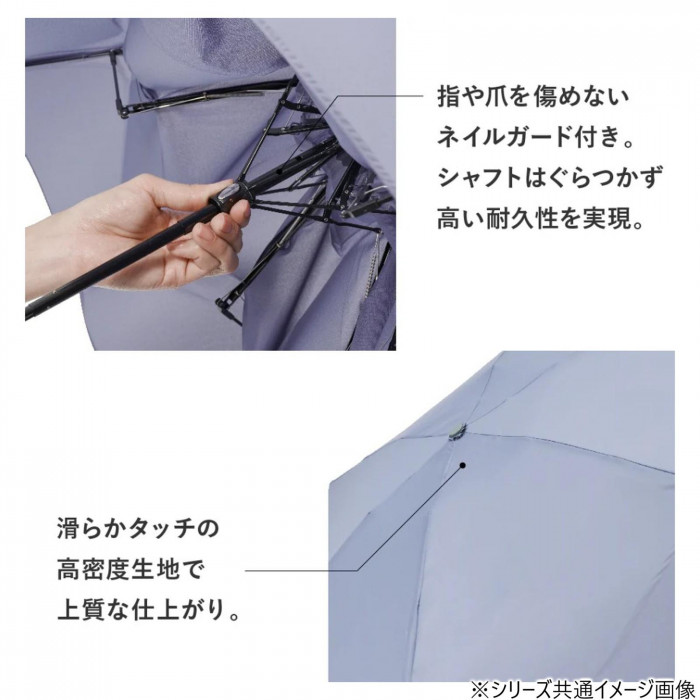 指や爪を傷めない
ネイルガード付き。
シャフトはぐらつかず
高い耐久性を実現。

滑らかタッチの
高密度生地で
上質な仕上がり。

※シリーズ共通イメージ画像