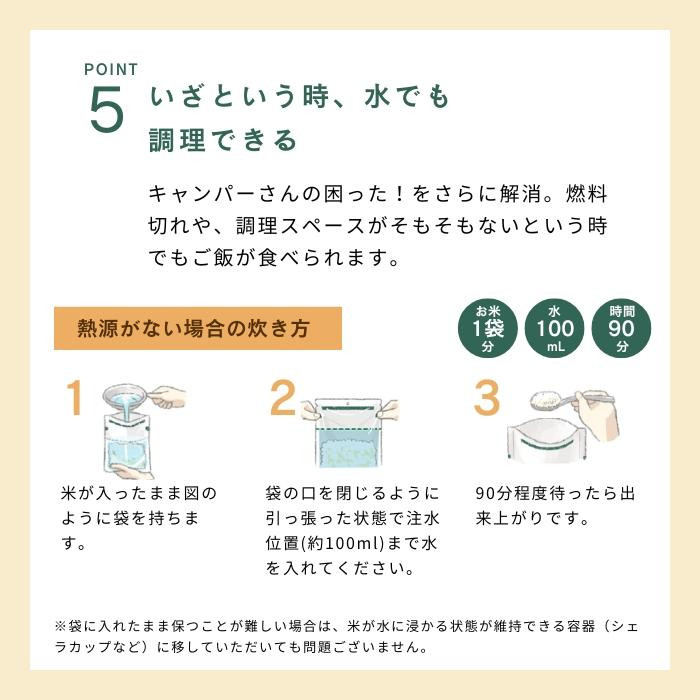 POINT
5 いざという時、水でも調理できる

キャンパーさんの困った！をさらに解消。燃料切れや、調理スペースがそもそもないという時でもご飯が食べられます。

熱源がない場合の炊き方

お米 1袋 分
水 100 mL
時間 90 分

1
米が入ったまま図のように袋を持ちます。

2
袋の口を閉じるように引っ張った状態で注水位置(約100ml)まで水を入れてください。

3
90分程度待ったら出来上がりです。

※袋に入れたまま保つことが難しい場合は、米が水に浸かる状態が維持できる容器（シェラカップなど）に移していただいても問題ございません。