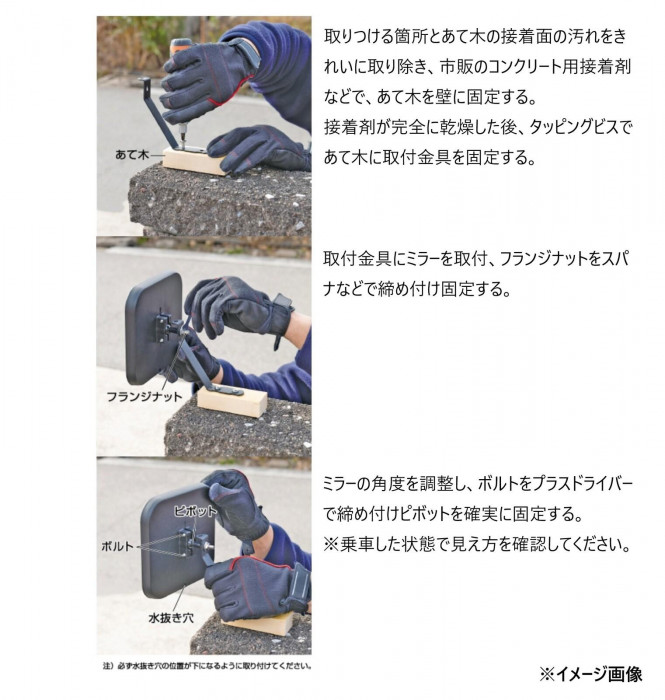 あて木

取りつける箇所とあて木の接着面の汚れをきれいに取り除き、市販のコンクリート用接着剤などで、あて木を壁に固定する。
接着剤が完全に乾燥した後、タッピングビスであて木に取付金具を固定する。

フランジナット

取付金具にミラーを取付、フランジナットをスパナなどで締め付け固定する。

ピボット
ボルト
水抜き穴

ミラーの角度を調整し、ボルトをプラスドライバーで締め付けピボットを確実に固定する。
※乗車した状態で見え方を確認してください。

注）必ず水抜き穴の位置が下になるように取り付けてください。

※イメージ画像