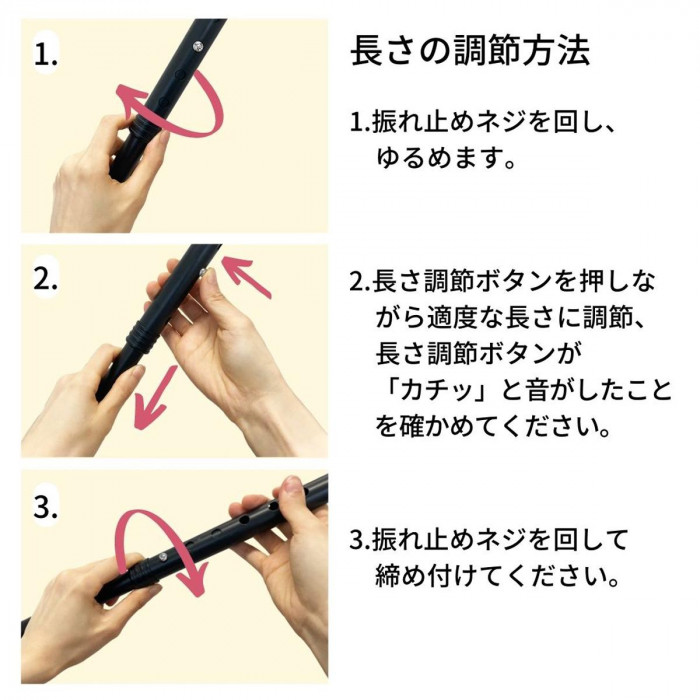 1.

2.

3.

長さの調節方法

1.振れ止めネジを回し、ゆるめます。

2.長さ調節ボタンを押しながら適度な長さに調節、長さ調節ボタンが「カチッ」と音がしたことを確かめてください。

3.振れ止めネジを回して締め付けてください。