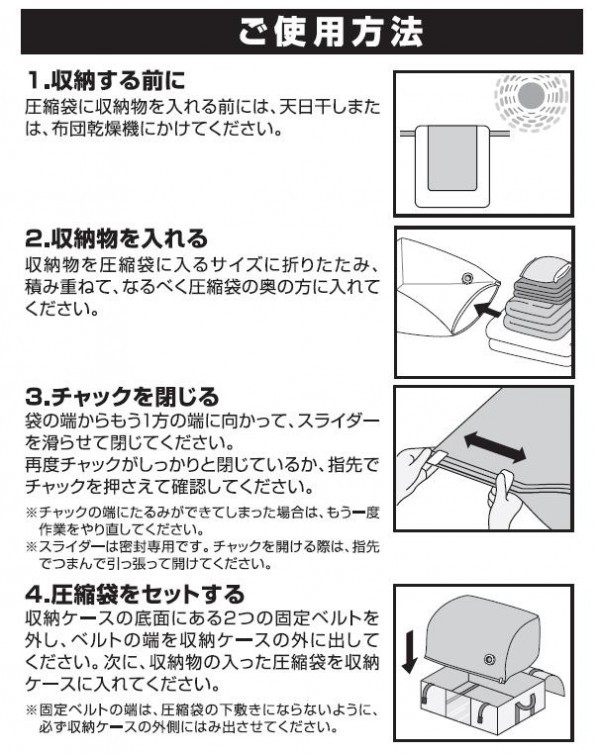 ご使用方法

1.収納する前に
圧縮袋に収納物を入れる前には、天日干しまたは、布団乾燥機にかけてください。

2.収納物を入れる
収納物を圧縮袋に入るサイズに折りたたみ、積み重ねて、なるべく圧縮袋の奥の方に入れてください。

3.チャックを閉じる
袋の端からもう1方の端に向かって、スライダーを滑らせて閉じてください。
再度チャックがしっかりと閉じているか、指先でチャックを押さえて確認してください。
※チャックの端にたるみができてしまった場合は、もう一度作業をやり直してください。
※スライダーは密封専用です。チャックを開ける際は、指先でつまんで引っ張って開けてください。

4.圧縮袋をセットする
収納ケースの底面にある2つの固定ベルトを外し、ベルトの端を収納ケースの外に出してください。次に、収納物の入った圧縮袋を収納ケースに入れてください。
※固定ベルトの端は、圧縮袋の下敷きにならないように、必ず収納ケースの外側にはみ出させてください。