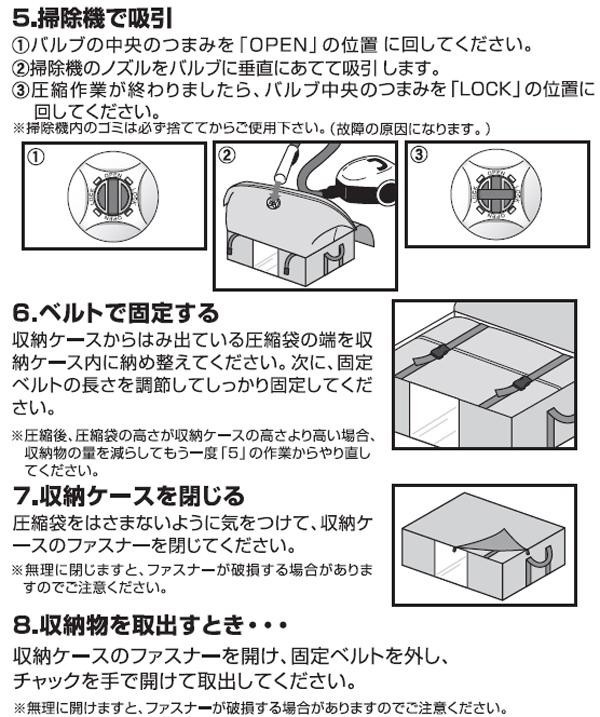 5.掃除機で吸引

①バルブの中央のつまみを「OPEN」の位置 に回してください。
②掃除機のノズルをバルブに垂直にあてて吸引します。
③圧縮作業が終わりましたら、バルブ中央のつまみを「LOCK」の位置に回してください。
※掃除機内のゴミは必ず捨ててからご使用下さい。(故障の原因になります。)

①

OPEN LOCK OPEN LOCK

②

③

OPEN LOCK OPEN LOCK

6.ベルトで固定する

収納ケースからはみ出ている圧縮袋の端を収納ケース内に納め整えてください。次に、固定ベルトの長さを調節してしっかり固定してください。

※圧縮後、圧縮袋の高さが収納ケースの高さより高い場合、収納物の量を減らしてもう一度「5」の作業からやり直してください。

7.収納ケースを閉じる

圧縮袋をはさまないように気をつけて、収納ケースのファスナーを閉じてください。

※無理に閉じますと、ファスナーが破損する場合がありますのでご注意ください。

8.収納物を取出すとき・・・

収納ケースのファスナーを開け、固定ベルトを外し、チャックを手で開けて取出してください。

※無理に開けますと、ファスナーが破損する場合がありますのでご注意ください。