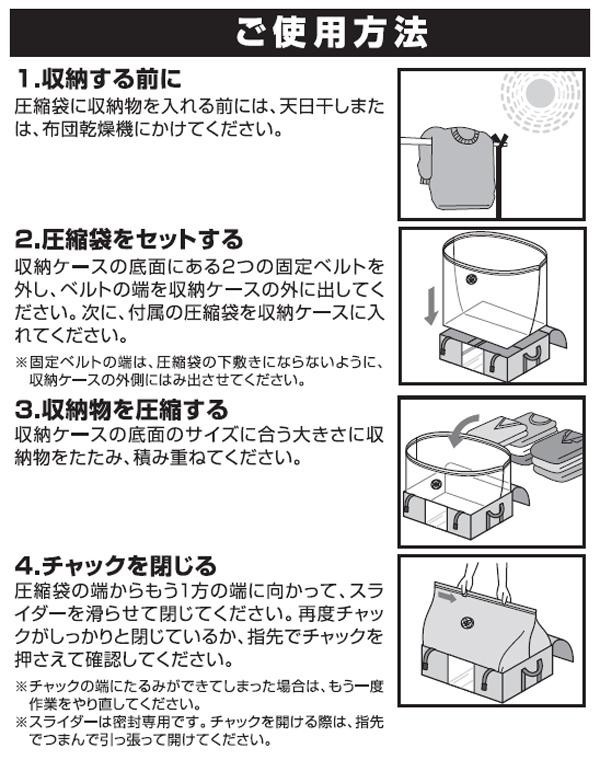 ご使用方法

1.収納する前に
圧縮袋に収納物を入れる前には、天日干しまたは、布団乾燥機にかけてください。

2.圧縮袋をセットする
収納ケースの底面にある2つの固定ベルトを外し、ベルトの端を収納ケースの外に出してください。次に、付属の圧縮袋を収納ケースに入れてください。

※固定ベルトの端は、圧縮袋の下敷きにならないように、収納ケースの外側にはみ出させてください。

3.収納物を圧縮する
収納ケースの底面のサイズに合う大きさに収納物をたたみ、積み重ねてください。

4.チャックを閉じる
圧縮袋の端からもう1方の端に向かって、スライダーを滑らせて閉じてください。再度チャックがしっかりと閉じているか、指先でチャックを押さえて確認してください。

※チャックの端にたるみができてしまった場合は、もう一度作業をやり直してください。
※スライダーは密封専用です。チャックを開ける際は、指先でつまんで引っ張って開けてください。