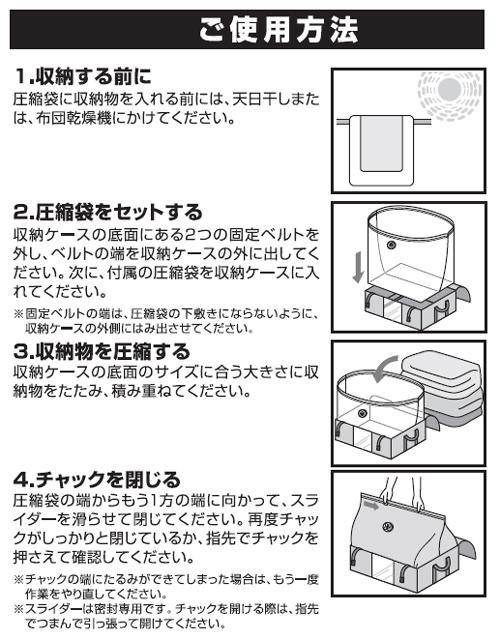 ご使用方法

1.収納する前に
圧縮袋に収納物を入れる前には、天日干しまたは、布団乾燥機にかけてください。

2.圧縮袋をセットする
収納ケースの底面にある2つの固定ベルトを外し、ベルトの端を収納ケースの外に出してください。次に、付属の圧縮袋を収納ケースに入れてください。

※固定ベルトの端は、圧縮袋の下敷きにならないように、収納ケースの外側にはみ出させてください。

3.収納物を圧縮する
収納ケースの底面のサイズに合う大きさに収納物をたたみ、積み重ねてください。

4.チャックを閉じる
圧縮袋の端からもう1方の端に向かって、スライダーを滑らせて閉じてください。再度チャックがしっかりと閉じているか、指先でチャックを押さえて確認してください。

※チャックの端にたるみができてしまった場合は、もう一度作業をやり直してください。
※スライダーは密封専用です。チャックを開ける際は、指先でつまんで引っ張って開けてください。