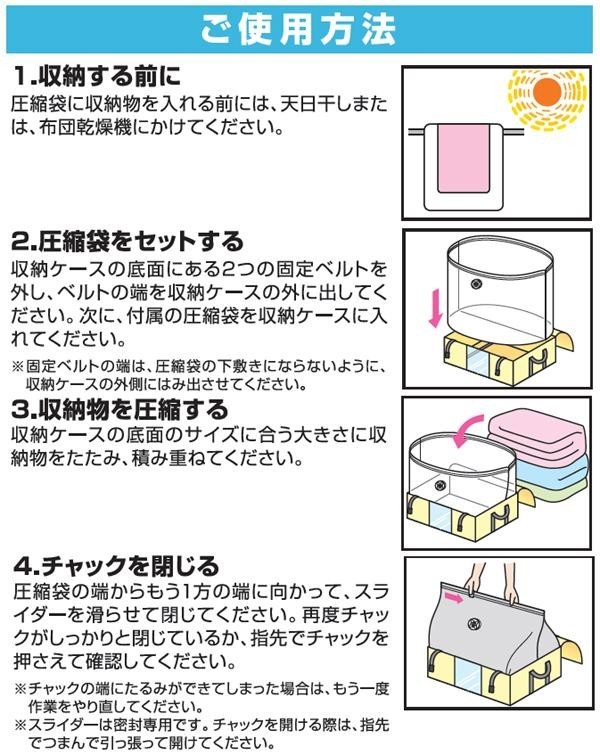 ご使用方法

1.収納する前に
圧縮袋に収納物を入れる前には、天日干しまたは、布団乾燥機にかけてください。

2.圧縮袋をセットする
収納ケースの底面にある2つの固定ベルトを外し、ベルトの端を収納ケースの外に出してください。次に、付属の圧縮袋を収納ケースに入れてください。

※固定ベルトの端は、圧縮袋の下敷きにならないように、収納ケースの外側にはみ出させてください。

3.収納物を圧縮する
収納ケースの底面のサイズに合う大きさに収納物をたたみ、積み重ねてください。

4.チャックを閉じる
圧縮袋の端からもう1方の端に向かって、スライダーを滑らせて閉じてください。再度チャックがしっかりと閉じているか、指先でチャックを押さえて確認してください。

※チャックの端にたるみができてしまった場合は、もう一度作業をやり直してください。
※スライダーは密封専用です。チャックを開ける際は、指先でつまんで引っ張って開けてください。