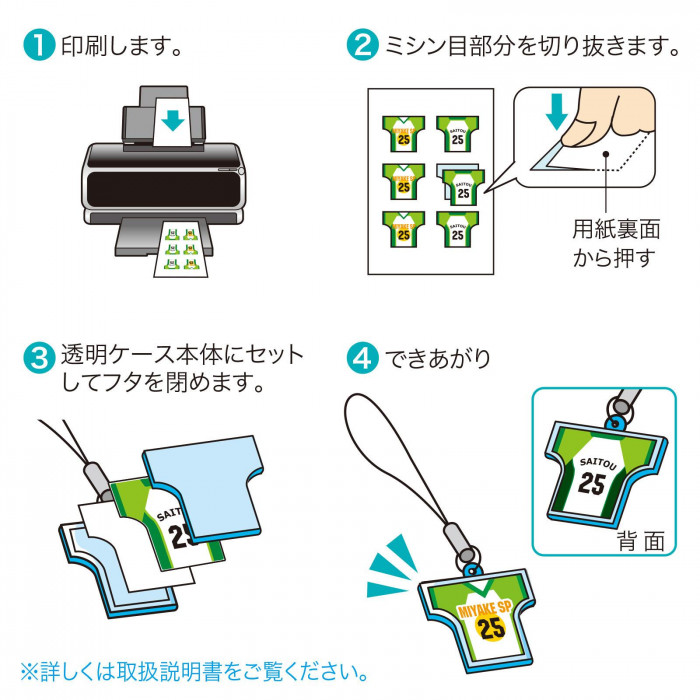 1 印刷します。

2 ミシン目部分を切り抜きます。

MIYAKE SP 25
SAITOU 25
MIYAKE SP 25
SAITOU 25
MIYAKE SP 25
SAITOU 25

用紙裏面から押す

3 透明ケース本体にセットしてフタを閉めます。

SAITOU 25

4 できあがり

SAITOU 25

背面

MIYAKE SP 25

※詳しくは取扱説明書をご覧ください。