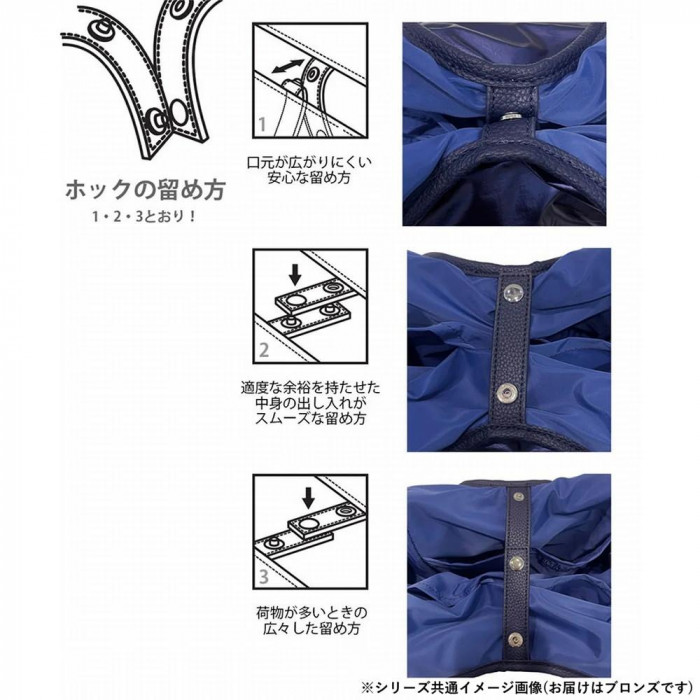 ホックの留め方
1・2・3とおり！

1

口元が広がりにくい
安心な留め方

2

適度な余裕を持たせた
中身の出し入れが
スムーズな留め方

3

荷物が多いときの
広々した留め方

※シリーズ共通イメージ画像(お届けはブロンズです)