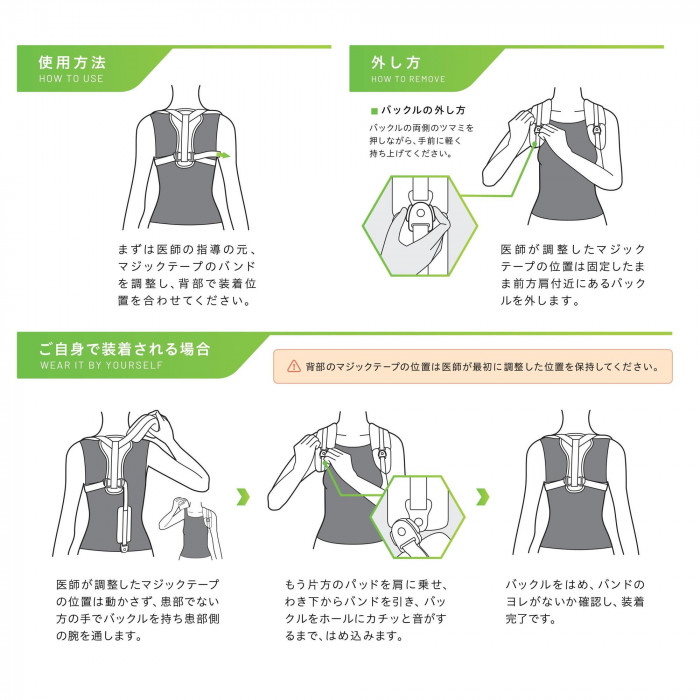 使用方法
HOW TO USE

まずは医師の指導の元、マジックテープのバンドを調整し、背部で装着位置を合わせてください。

外し方
HOW TO REMOVE

■ バックルの外し方
バックルの両側のツマミを押しながら、手前に軽く持ち上げてください。

医師が調整したマジックテープの位置は固定したまま前方肩付近にあるバックルを外します。

ご自身で装着される場合
WEAR IT BY YOURSELF

背部のマジックテープの位置は医師が最初に調整した位置を保持してください。

医師が調整したマジックテープの位置は動かさず、患部でない方の手でバックルを持ち患部側の腕を通します。

もう片方のパッドを肩に乗せ、わき下からバンドを引き、バックルをホールにカチッと音がするまで、はめ込みます。

バックルをはめ、バンドのヨレがないか確認し、装着完了です。