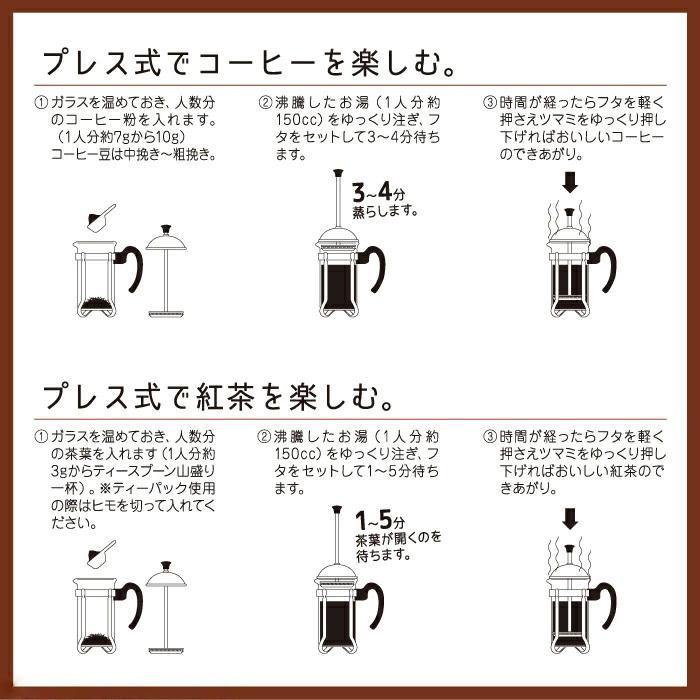 プレス式でコーヒーを楽しむ。

① ガラスを温めておき、人数分のコーヒー粉を入れます。（1人分約7gから10g）コーヒー豆は中挽き～粗挽き。

② 沸騰したお湯（1人分約150cc）をゆっくり注ぎ、フタをセットして3～4分待ちます。

3～4分
蒸らします。

③ 時間が経ったらフタを軽く押さえツマミをゆっくり押し下げればおいしいコーヒーのできあがり。

プレス式で紅茶を楽しむ。

① ガラスを温めておき、人数分の茶葉を入れます（1人分約3gからティースプーン山盛り一杯）。※ティーパック使用の際はヒモを切って入れてください。

② 沸騰したお湯（1人分約150cc）をゆっくり注ぎ、フタをセットして1～5分待ちます。

1～5分
茶葉が開くのを待ちます。

③ 時間が経ったらフタを軽く押さえツマミをゆっくり押し下げればおいしい紅茶のできあがり。