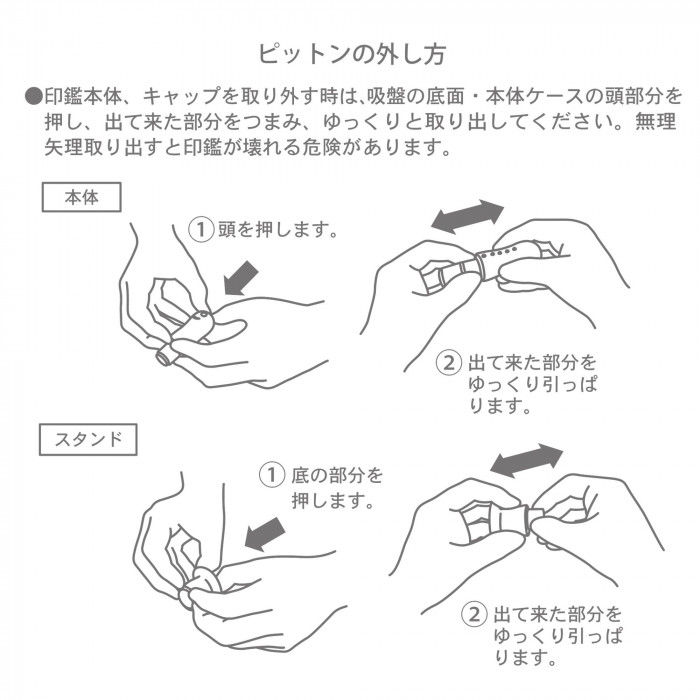 ピットンの外し方

●印鑑本体、キャップを取り外す時は､吸盤の底面・本体ケースの頭部分を押し、出て来た部分をつまみ、ゆっくりと取り出してください。無理矢理取り出すと印鑑が壊れる危険があります。

本体

① 頭を押します。

② 出て来た部分をゆっくり引っぱります。

スタンド

① 底の部分を押します。

② 出て来た部分をゆっくり引っぱります。