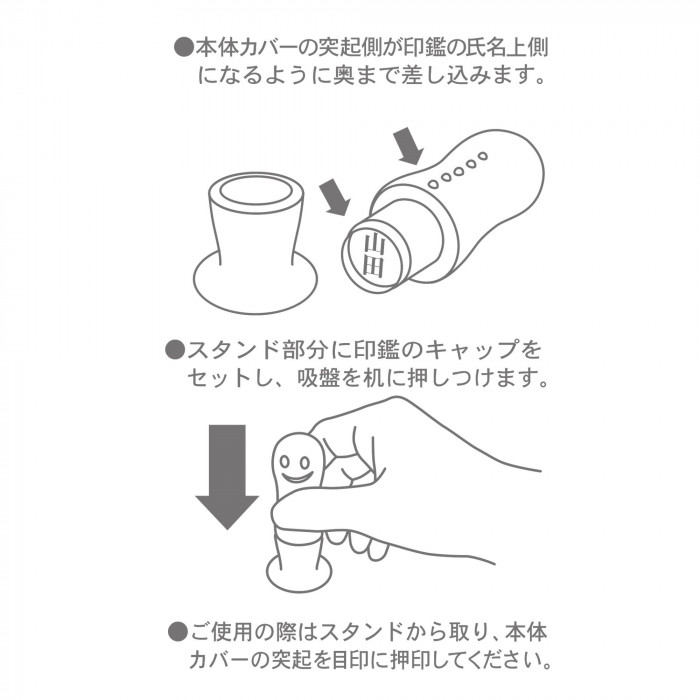 ●本体カバーの突起側が印鑑の氏名上側になるように奥まで差し込みます。

山田

●スタンド部分に印鑑のキャップをセットし、吸盤を机に押しつけます。

●ご使用の際はスタンドから取り、本体カバーの突起を目印に押印してください。