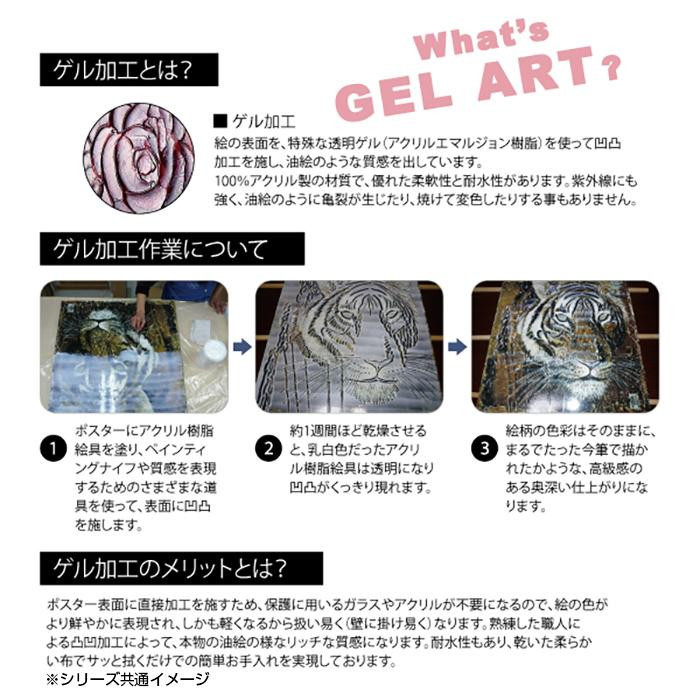 What's GEL ART?

ゲル加工とは?

■ ゲル加工
絵の表面を、特殊な透明ゲル（アクリルエマルジョン樹脂）を使って凹凸加工を施し、油絵のような質感を出しています。
100%アクリル製の材質で、優れた柔軟性と耐水性があります。紫外線にも強く、油絵のように亀裂が生じたり、焼けて変色したりする事もありません。

ゲル加工作業について

1 ポスターにアクリル樹脂絵具を塗り、ペインティングナイフや質感を表現するためのさまざまな道具を使って、表面に凹凸を施します。

2 約1週間ほど乾燥させると、乳白色だったアクリル樹脂絵具は透明になり凹凸がくっきり現れます。

3 絵柄の色彩はそのままに、まるでたった今筆で描かれたかような、高級感のある奥深い仕上がりになります。

ゲル加工のメリットとは?

ポスター表面に直接加工を施すため、保護に用いるガラスやアクリルが不要になるので、絵の色がより鮮やかに表現され、しかも軽くなるから扱い易く（壁に掛け易く）なります。熟練した職人による凸凹加工によって、本物の油絵の様なリッチな質感になります。耐水性もあり、乾いた柔らかい布でサッと拭くだけでの簡単お手入れを実現しております。
※シリーズ共通イメージ