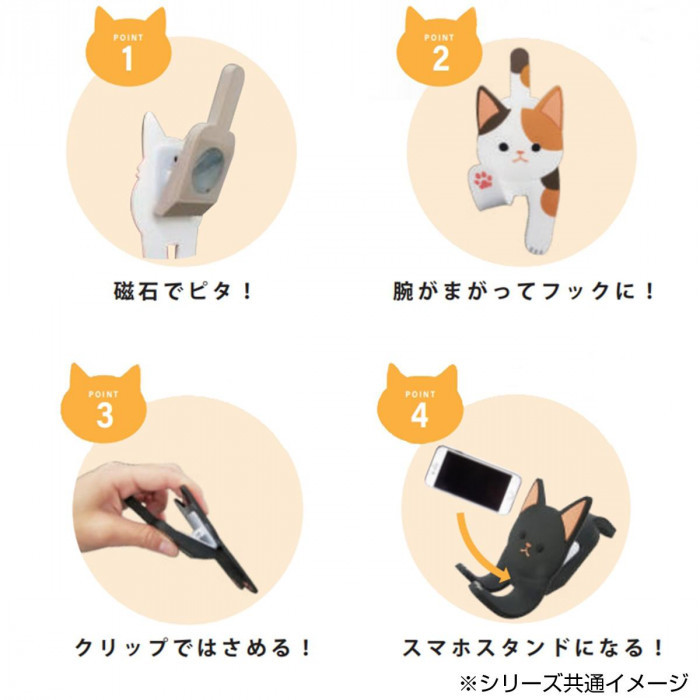 POINT
1

磁石でピタ！

POINT
2

腕がまがってフックに！

POINT
3

クリップではさめる！

POINT
4

スマホスタンドになる！

※シリーズ共通イメージ